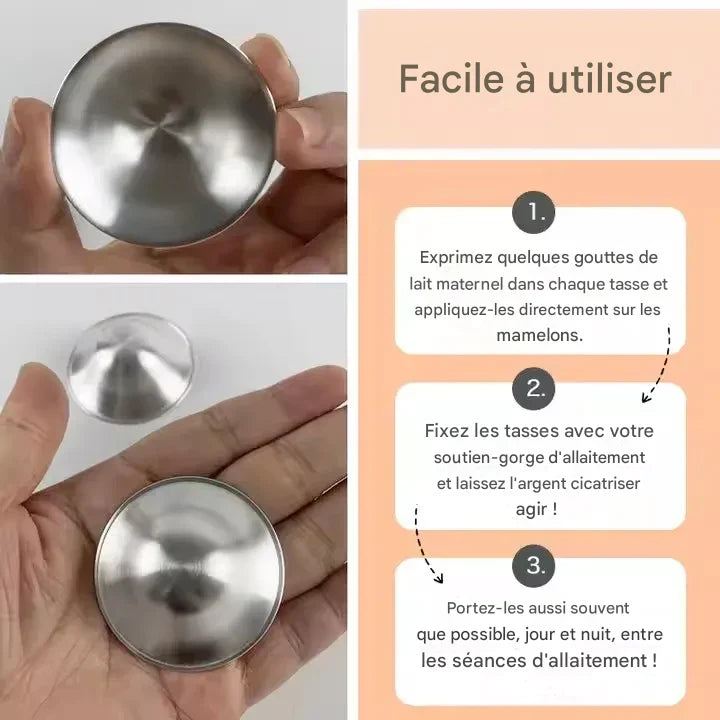 Facile à utiliser

1.

Exprimez quelques gouttes de lait maternel dans chaque tasse et appliquez-les directement sur les mamelons.

2.

Fixez les tasses avec votre soutien-gorge d'allaitement et laissez l'argent cicatriser agir !

3.

Portez-les aussi souvent que possible, jour et nuit, entre les séances d'allaitement !