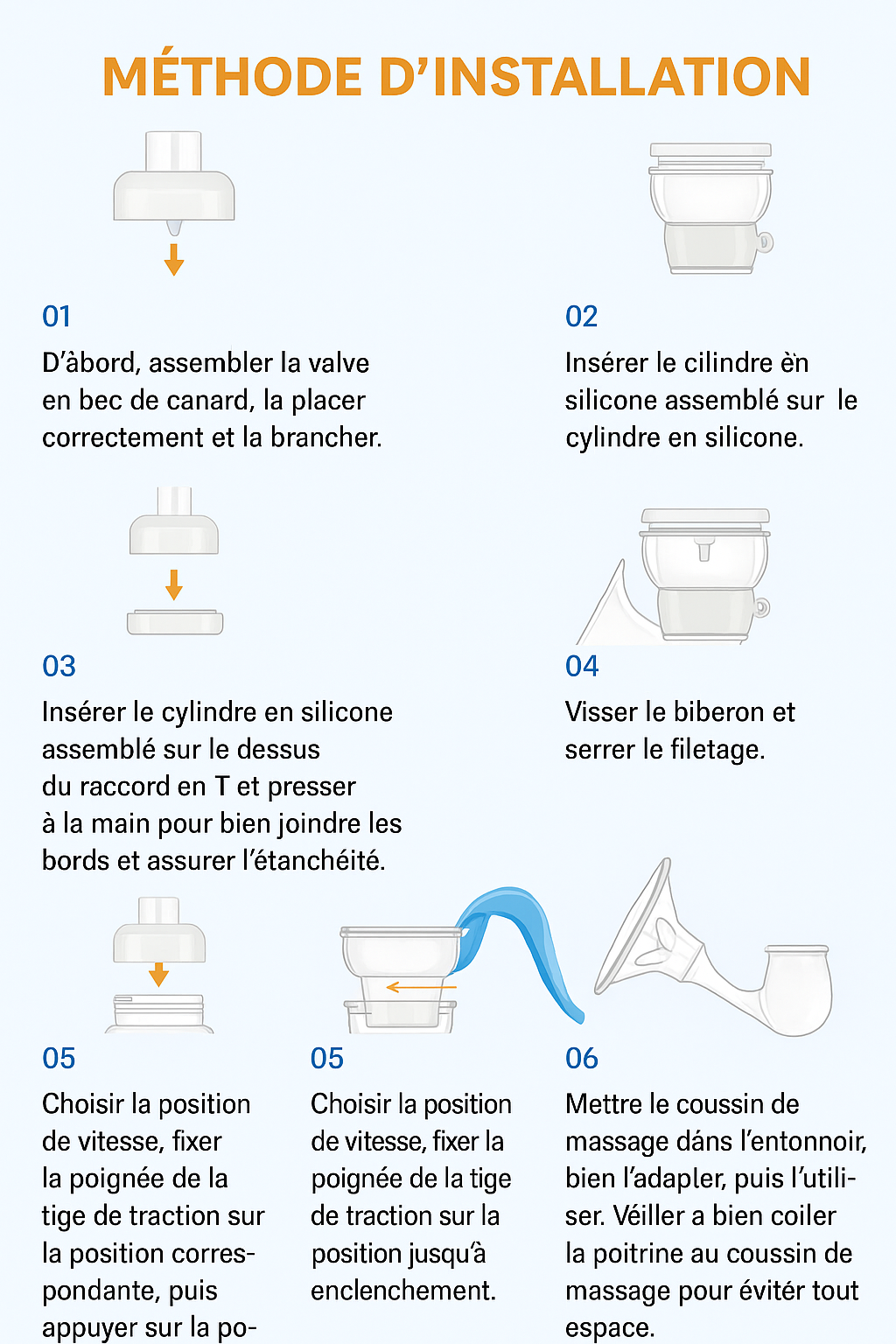 MÉTHODE D'INSTALLATION

01

D'âbord, assembler la valve en bec de canard, la placer correctement et la brancher.

02

Insérer le cilindre èn silicone assemblé sur le cylindre en silicone.

03

Insérer le cylindre en silicone assemblé sur le dessus du raccord en T et presser à la main pour bien joindre les bords et assurer l'étanchéité.

04

Visser le biberon et serrer le filetage.

05

Choisir la position de vitesse, fixer la poignée de la tige de traction sur la position correspondante, puis appuyer sur la po-

05

Choisir la position de vitesse, fixer la poignée de la tige de traction sur la position jusqu'à enclenchement.

06

Mettre le coussin de massage dáns l'entonnoir, bien l'adapler, puis l'utiliser. Véiller a bien coiler la poitrine au coussin de massage pour évitér tout espace.