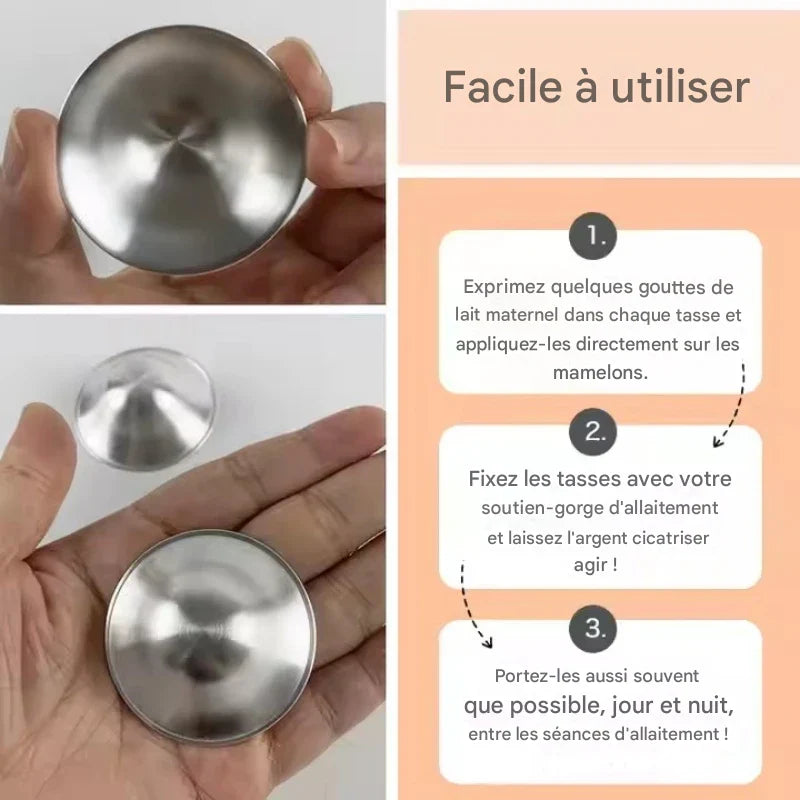 Facile à utiliser

1.

Exprimez quelques gouttes de lait maternel dans chaque tasse et appliquez-les directement sur les mamelons.

2.

Fixez les tasses avec votre soutien-gorge d'allaitement et laissez l'argent cicatriser agir !

3.

Portez-les aussi souvent que possible, jour et nuit, entre les séances d'allaitement !